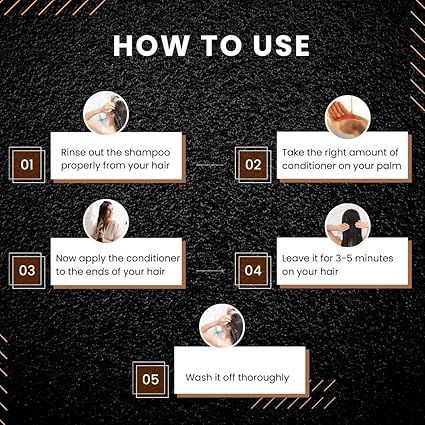 HOW TO USE

01 Rinse out the shampoo properly from your hair

02 Take the right amount of conditioner on your palm

03 Now apply the conditioner to the ends of your hair

04 Leave it for 3-5 minutes on your hair

05 Wash it off thoroughly